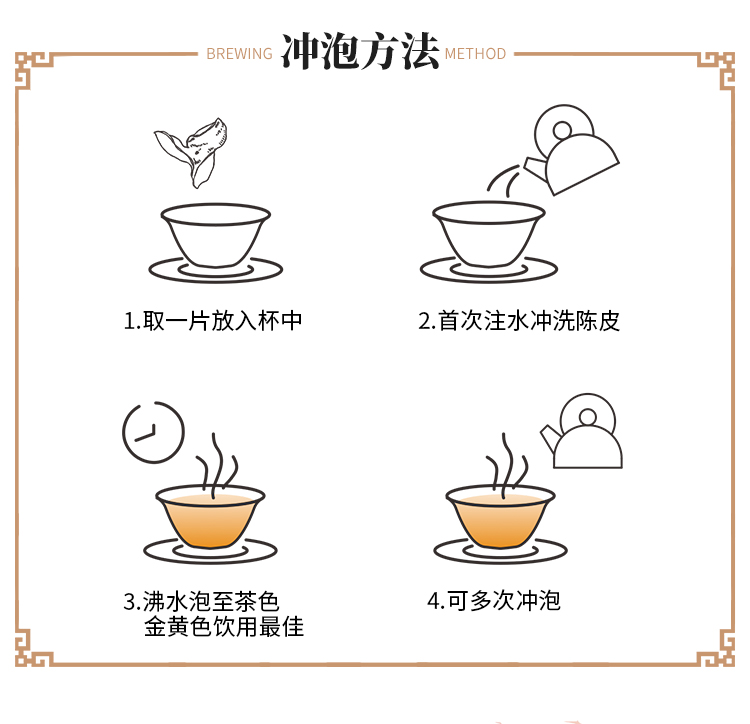 BREWING 冲泡方法 METHOD

1.取一片放入杯中

2.首次注水冲洗陈皮

3.沸水泡至茶色金黄色饮用最佳

4.可多次冲泡